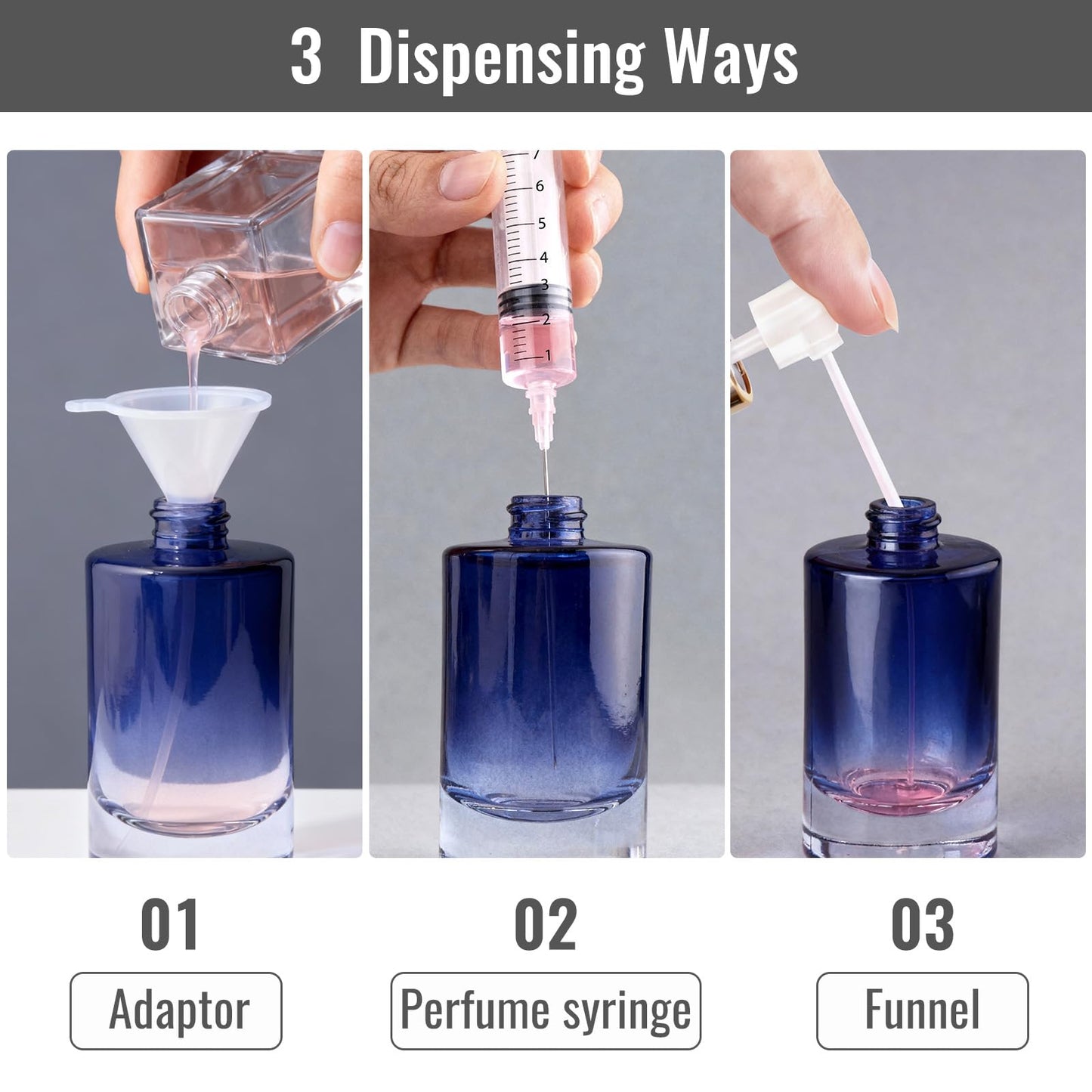 3 Dispensing Ways

7
6
5
4
3
2
1

01
Adaptor

02
Perfume syringe

03
Funnel